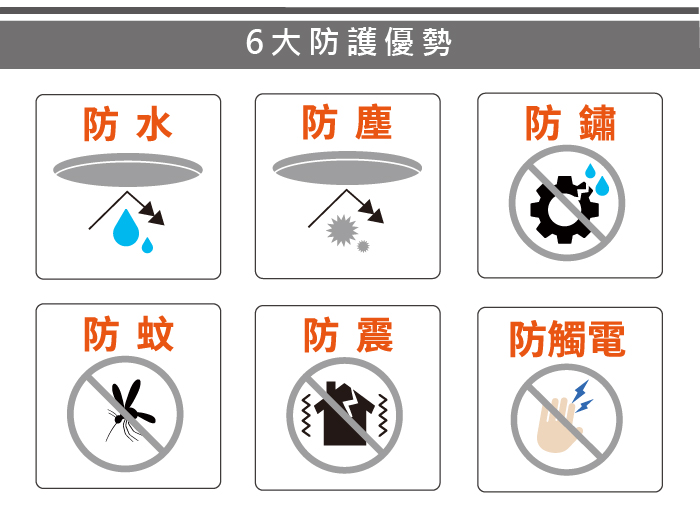 6大防護優勢

防水

防塵

防鏽

防蚊

防震

防觸電