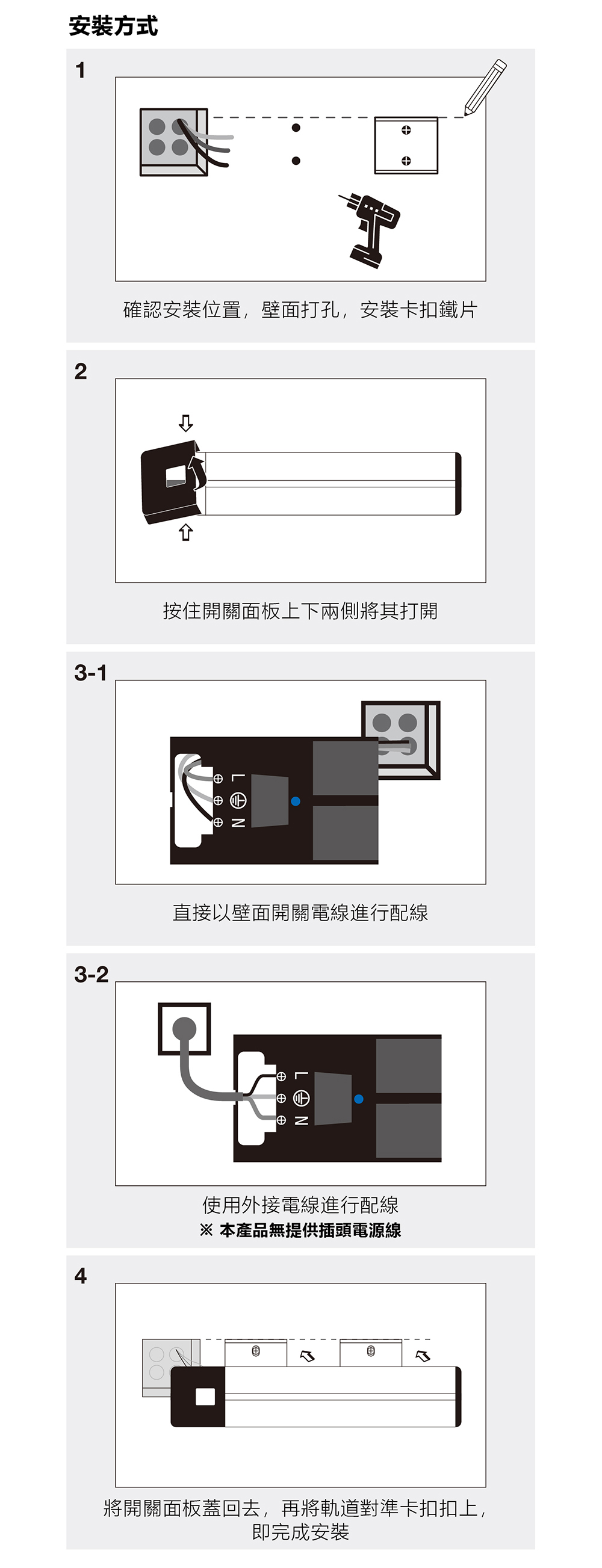 安裝方式

1

確認安裝位置，壁面打孔，安裝卡扣鐵片

2

按住開關面板上下兩側將其打開

3-1

L
N

直接以壁面開關電線進行配線

3-2

L
N

使用外接電線進行配線
※ 本產品無提供插頭電源線

4

將開關面板蓋回去，再將軌道對準卡扣扣上，即完成安裝